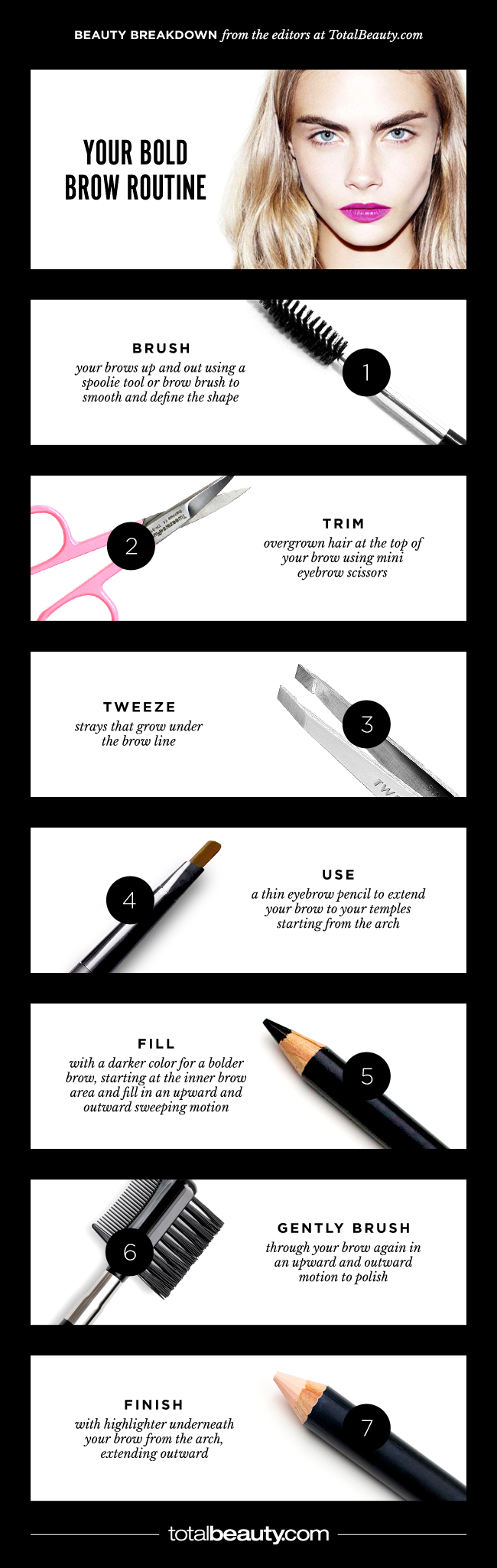 BEAUTY BREAKDOWN from the editors at TotalBeauty.com

YOUR BOLD BROW ROUTINE

BRUSH
your brows up and out using a spoolie tool or brow brush to smooth and define the shape

1

2

TRIM
overgrown hair at the top of your brow using mini eyebrow scissors

TWEEZE
strays that grow under the brow line

3

4

USE
a thin eyebrow pencil to extend your brow to your temples starting from the arch

FILL
with a darker color for a bolder brow, starting at the inner brow area and fill in an upward and outward sweeping motion

5

6

GENTLY BRUSH
through your brow again in an upward and outward motion to polish

FINISH
with highlighter underneath your brow from the arch, extending outward

7

totalbeauty.com